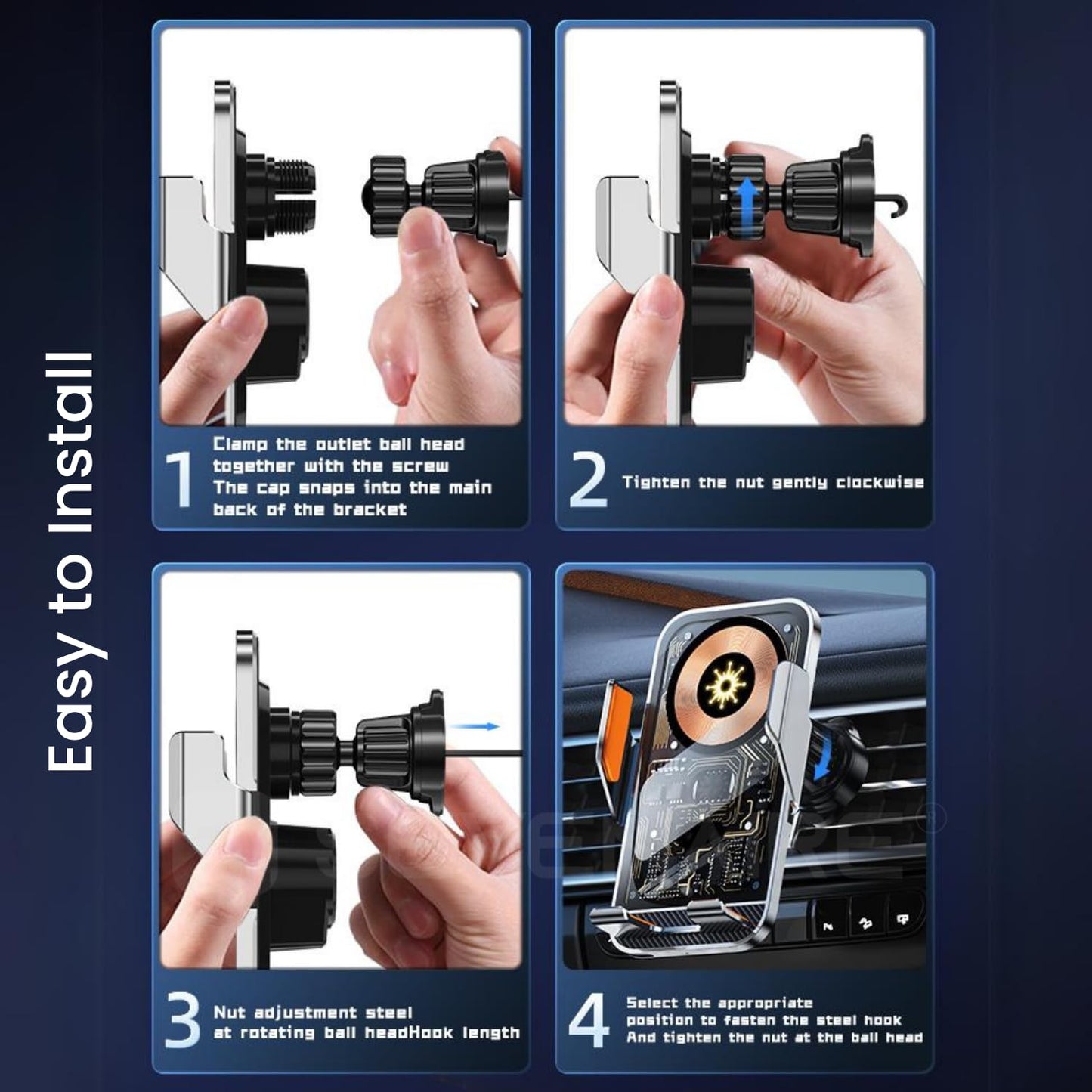 Easy to Install

1 Clamp the outlet ball head together with the screw The cap snaps into the main back of the bracket

2 Tighten the nut gently clockwise

3 Nut adjustment steel at rotating ball headHook length

4 Select the appropriate position to fasten the steel hook And tighten the nut at the ball head