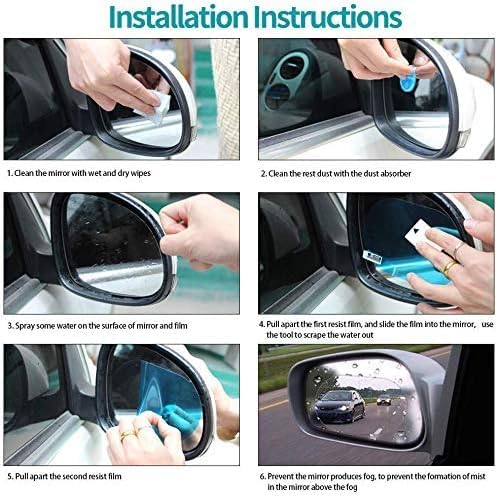 Installation Instructions

1. Clean the mirror with wet and dry wipes

2. Clean the rest dust with the dust absorber

3. Spray some water on the surface of mirror and film

4. Pull apart the first resist film, and slide the film into the mirror, use the tool to scrape the water out

5. Pull apart the second resist film

6. Prevent the mirror produces fog, to prevent the formation of mist in the mirror above the fog